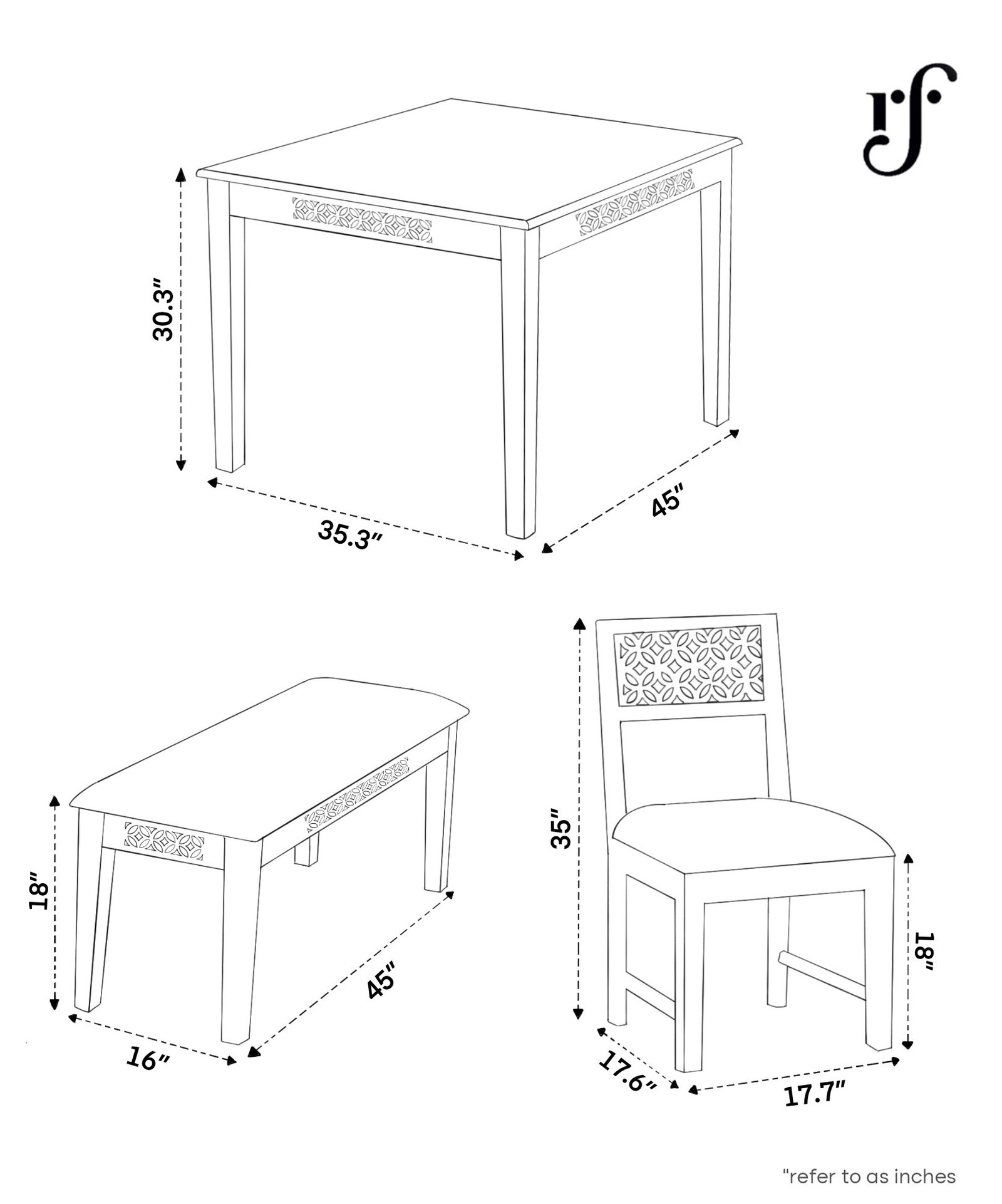 rf

30.3"

35.3"

45"

18"

16"

45"

35"

18"

17.6"

17.7"

"refer to as inches